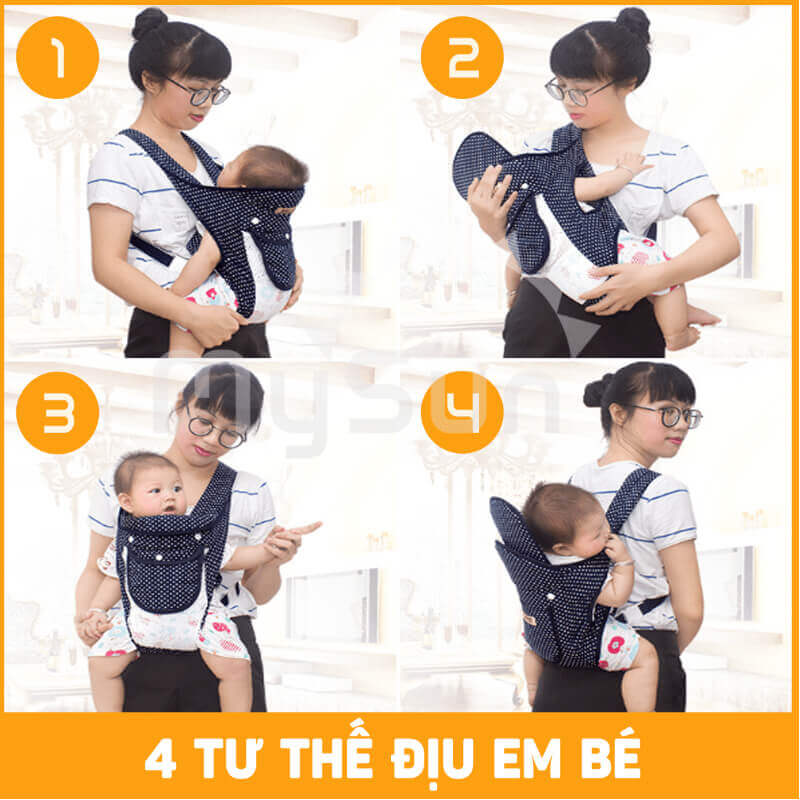 1

2

3

4

mysun

4 TƯ THẾ ĐỊU EM BÉ