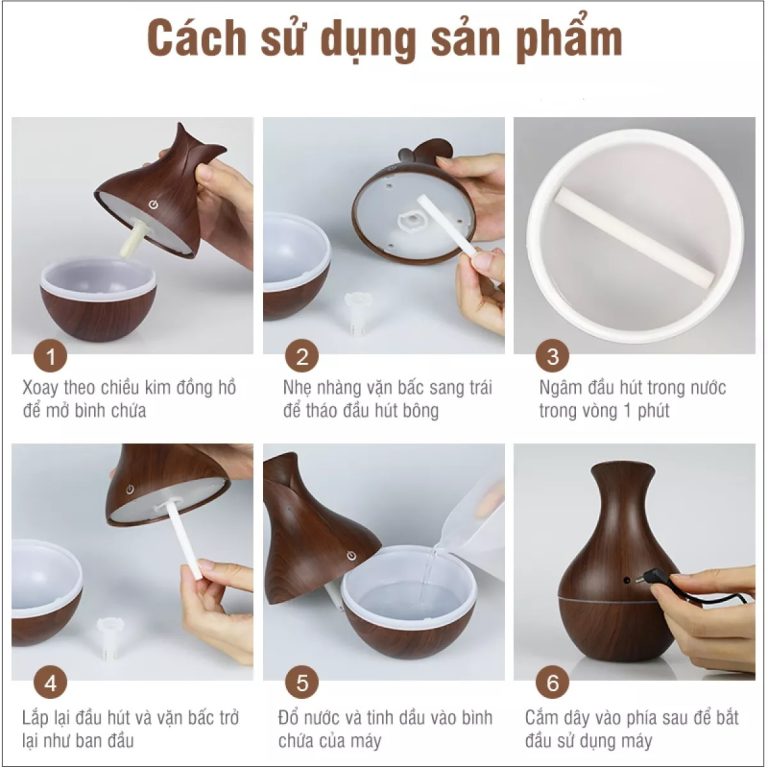 Cách sử dụng sản phẩm

1
Xoay theo chiều kim đồng hồ để mở bình chứa

2
Nhẹ nhàng vặn bấc sang trái để tháo đầu hút bông

3
Ngâm đầu hút trong nước trong vòng 1 phút

4
Lắp lại đầu hút và vặn bấc trở lại như ban đầu

5
Đổ nước và tinh dầu vào bình chứa của máy

6
Cắm dây vào phía sau để bắt đầu sử dụng máy